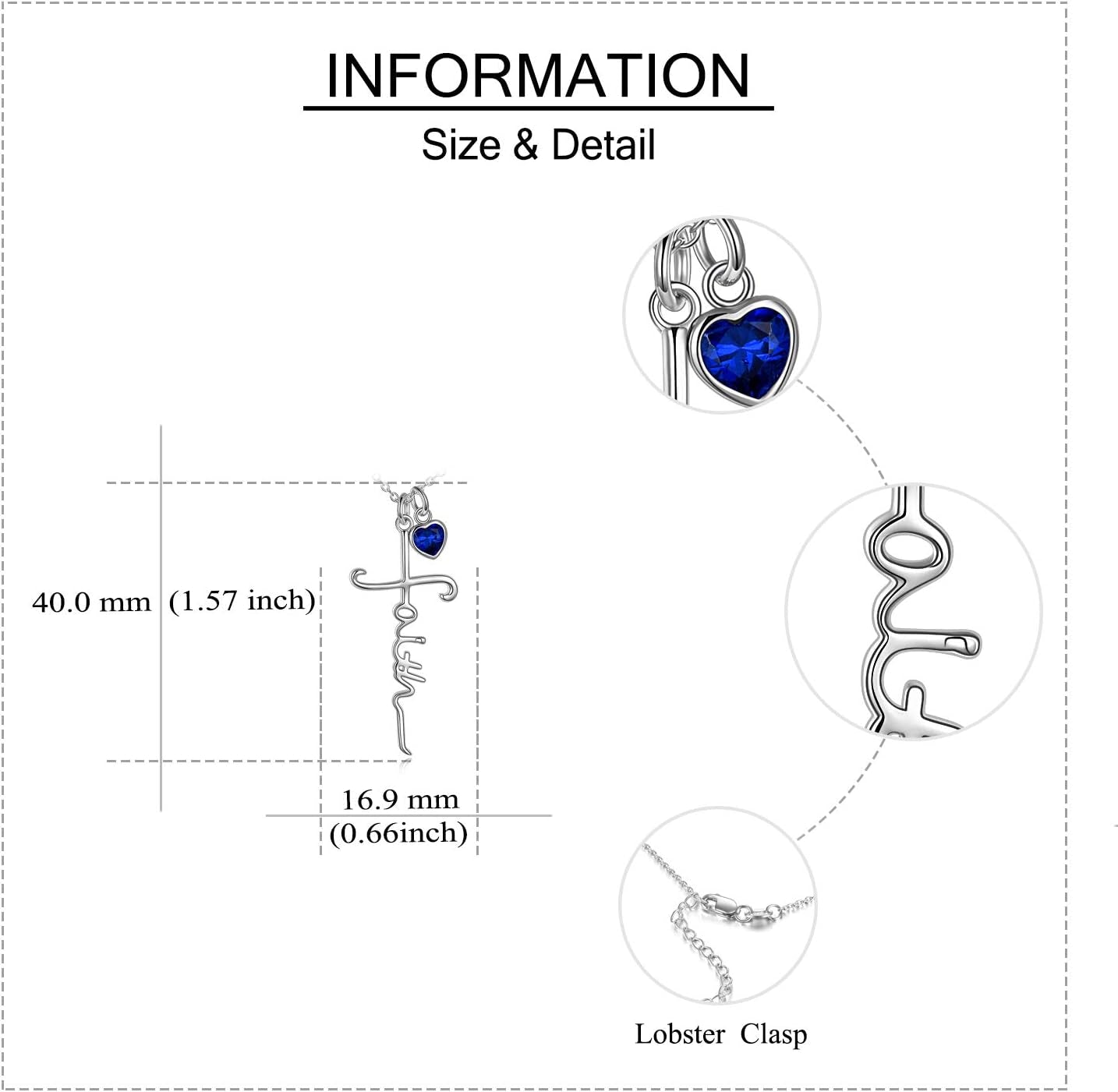 INFORMATION

Size & Detail

40.0 mm (1.57 inch)

faith

16.9 mm
(0.66inch)

Lobster Clasp