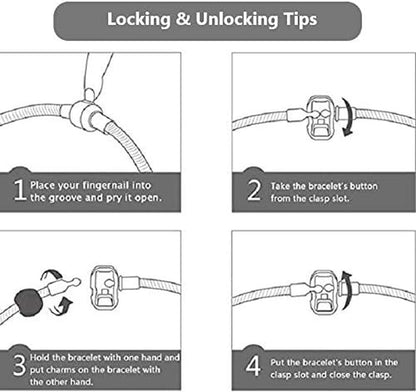 Locking & Unlocking Tips

1 Place your fingernail into the groove and pry it open.

2 Take the bracelet's button from the clasp slot.

3 Hold the bracelet with one hand and put charms on the bracelet with the other hand.

4 Put the bracelet's button in the clasp slot and close the clasp.